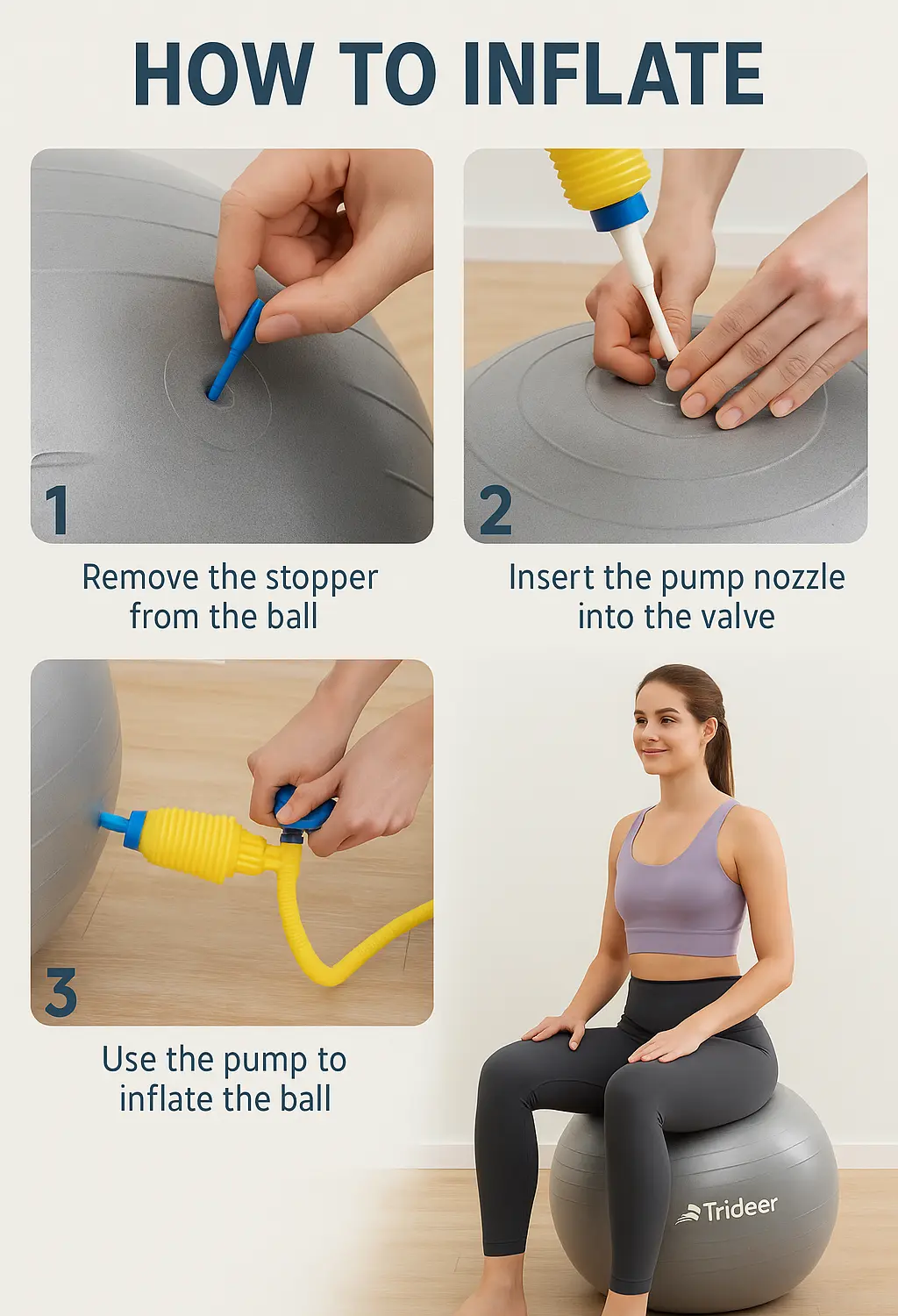 HOW TO INFLATE

1

Remove the stopper from the ball

2

Insert the pump nozzle into the valve

3

Use the pump to inflate the ball

Trideer